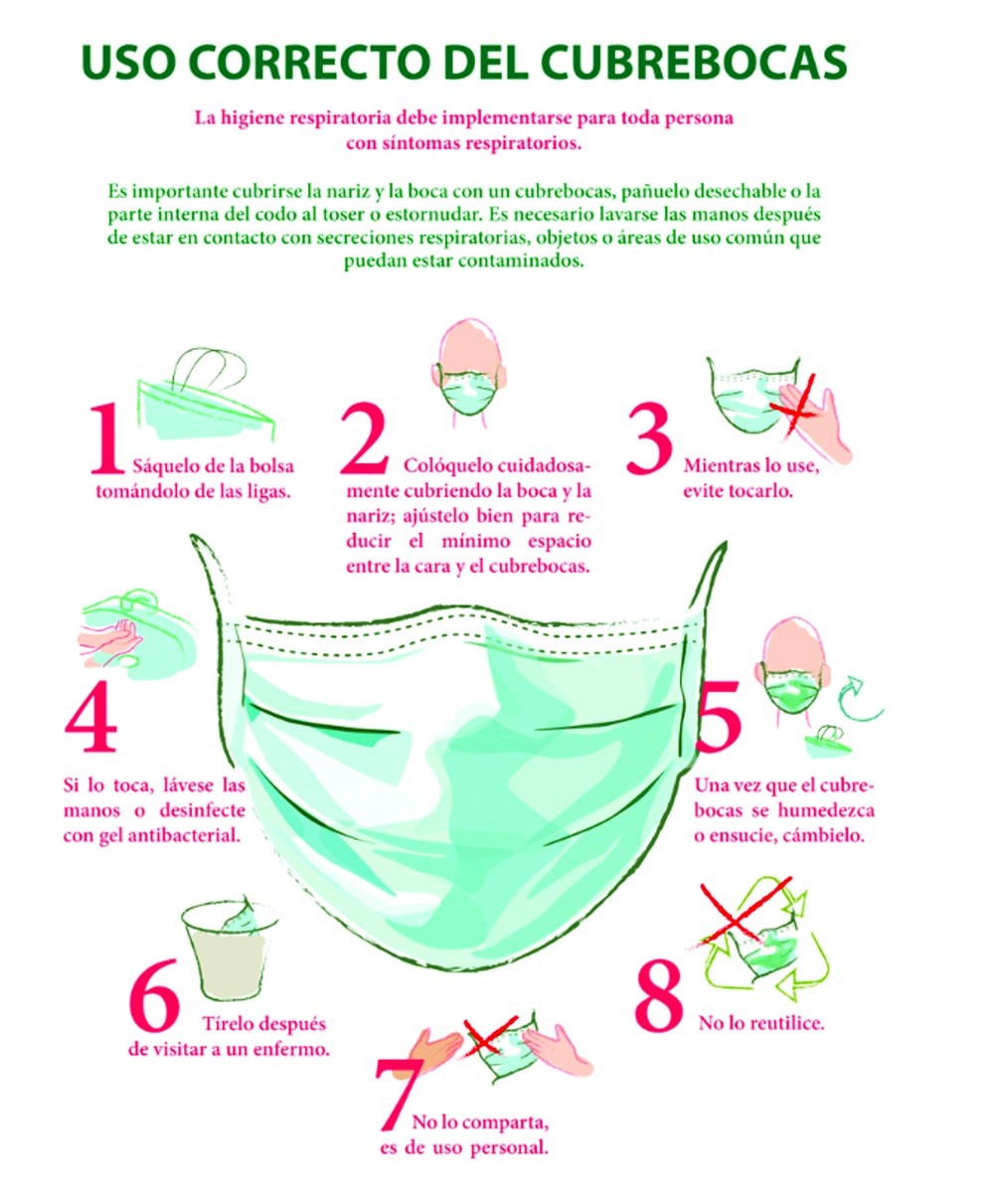 USO CORRECTO DEL CUBREBOCAS

La higiene respiratoria debe implementarse para toda persona con síntomas respiratorios.

Es importante cubrirse la nariz y la boca con un cubrebocas, pañuelo desechable o la parte interna del codo al toser o estornudar. Es necesario lavarse las manos después de estar en contacto con secreciones respiratorias, objetos o áreas de uso común que puedan estar contaminados.

1 Sáquelo de la bolsa tomándolo de las ligas.

2 Colóquelo cuidadosamente cubriendo la boca y la nariz; ajústelo bien para reducir el mínimo espacio entre la cara y el cubrebocas.

3 Mientras lo use, evite tocarlo.

4 Si lo toca, lávese las manos o desinfecte con gel antibacterial.

5 Una vez que el cubrebocas se humedezca o ensucie, cámbielo.

6 Tírelo después de visitar a un enfermo.

7 No lo comparta, es de uso personal.

8 No lo reutilice.